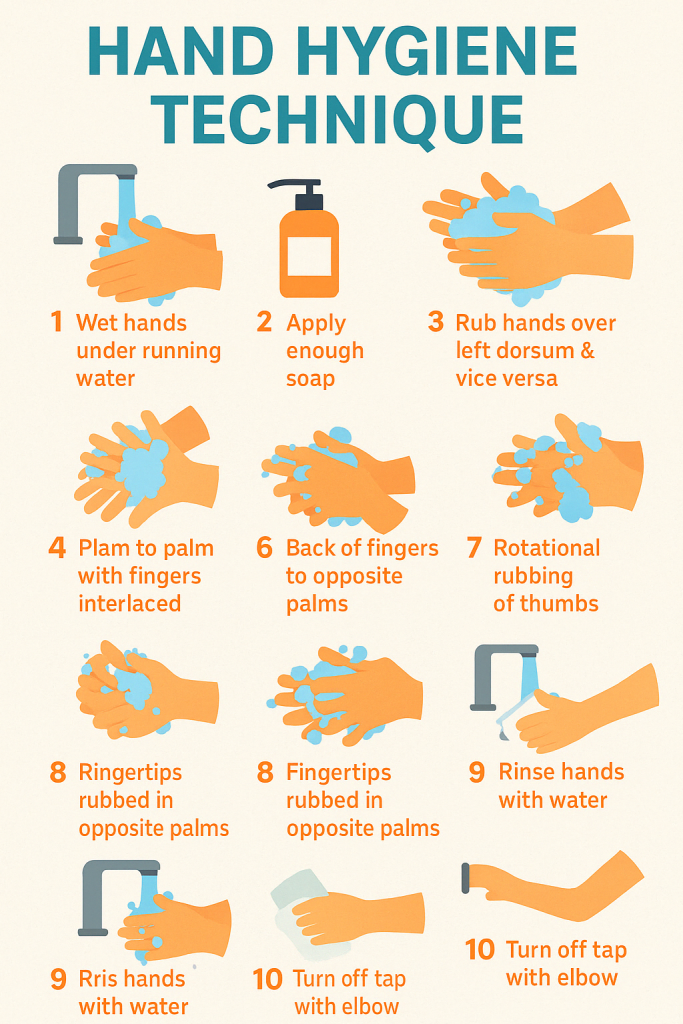 HAND HYGIENE TECHNIQUE

1 Wet hands under running water

2 Apply enough soap

3 Rub hands over left dorsum & vice versa

4 Plam to palm with fingers interlaced

6 Back of fingers to opposite palms

7 Rotational rubbing of thumbs

8 Ringertips rubbed in opposite palms

8 Fingertips rubbed in opposite palms

9 Rinse hands with water

9 Rris hands with water

10 Turn off tap with elbow

10 Turn off tap with elbow