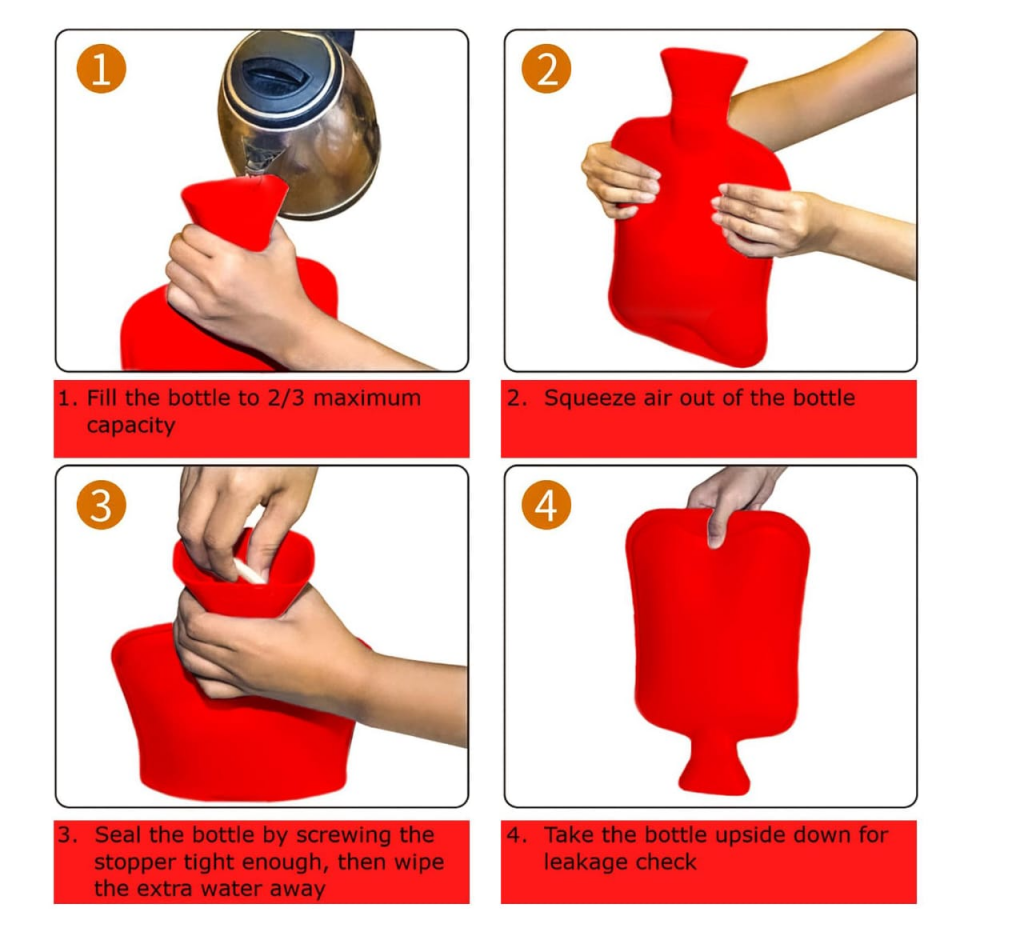 1

1. Fill the bottle to 2/3 maximum capacity

2

2. Squeeze air out of the bottle

3

3. Seal the bottle by screwing the stopper tight enough, then wipe the extra water away

4

4. Take the bottle upside down for leakage check