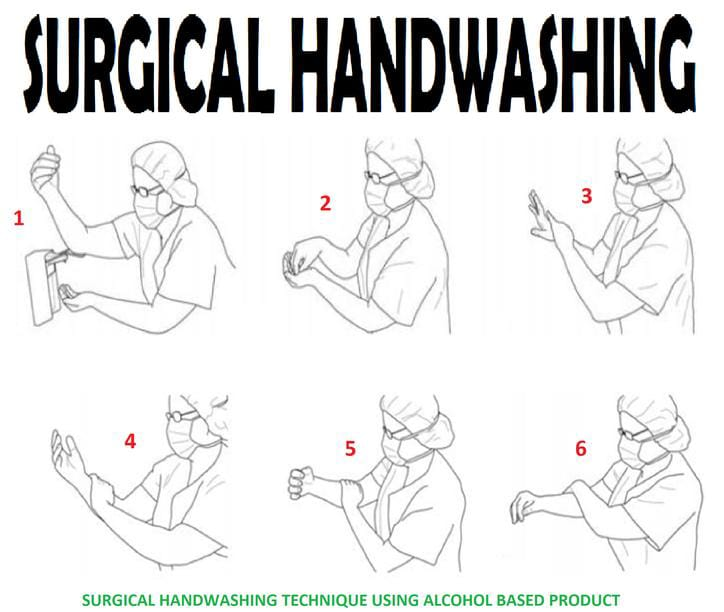 SURGICAL HANDWASHING

1

2

3

4

5

6

SURGICAL HANDWASHING TECHNIQUE USING ALCOHOL BASED PRODUCT