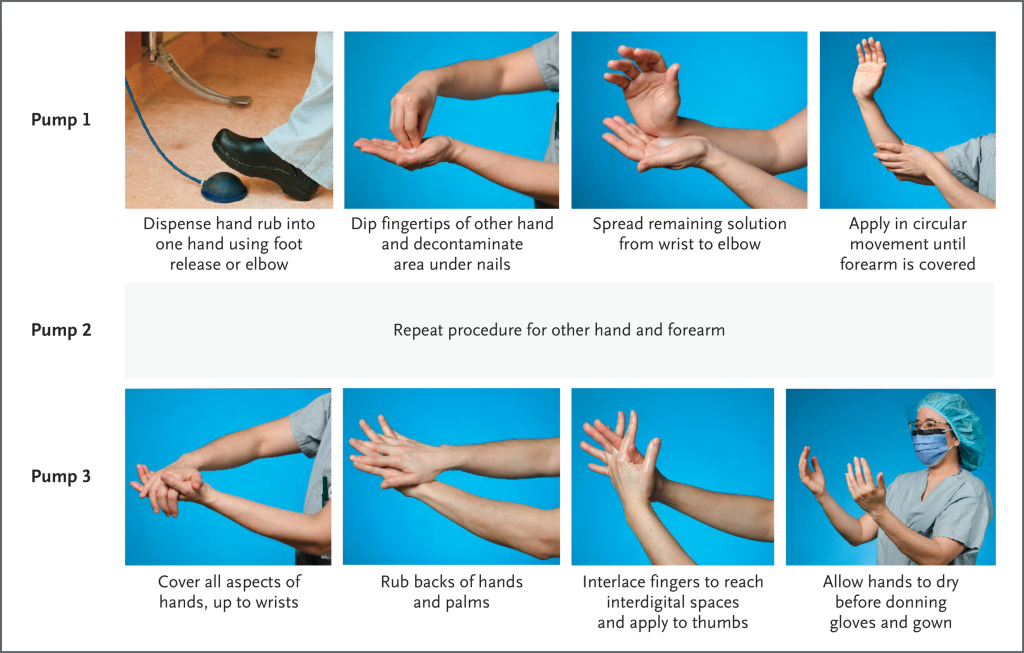 Pump 1

Dispense hand rub into one hand using foot release or elbow

Dip fingertips of other hand and decontaminate area under nails

Spread remaining solution from wrist to elbow

Apply in circular movement until forearm is covered

Pump 2

Repeat procedure for other hand and forearm

Pump 3

Cover all aspects of hands, up to wrists

Rub backs of hands and palms

Interlace fingers to reach interdigital spaces and apply to thumbs

Allow hands to dry before donning gloves and gown