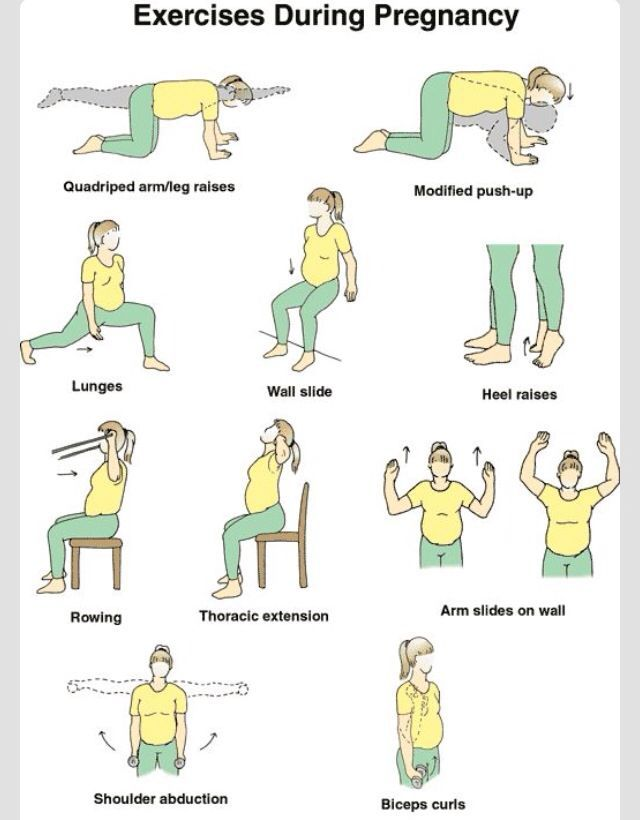 Exercises During Pregnancy

Quadriped arm/leg raises

Modified push-up

Lunges

Wall slide

Heel raises

Rowing

Thoracic extension

Arm slides on wall

Shoulder abduction

Biceps curls